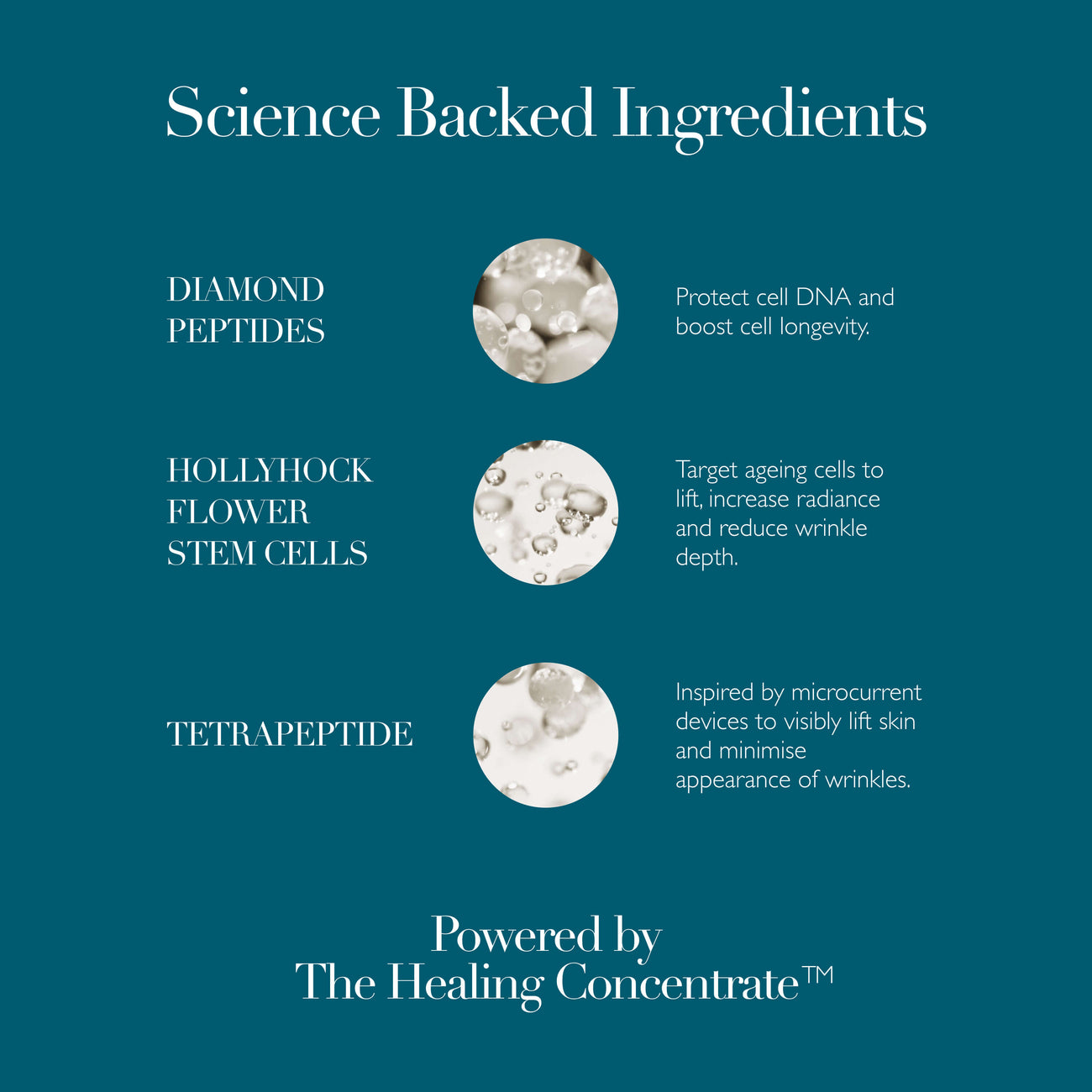 Science Backed Ingredients

DIAMOND PEPTIDES

Protect cell DNA and boost cell longevity.

HOLLYHOCK FLOWER STEM CELLS

Target ageing cells to lift, increase radiance and reduce wrinkle depth.

TETRAPEPTIDE

Inspired by microcurrent devices to visibly lift skin and minimise appearance of wrinkles.

Powered by
The Healing Concentrate™