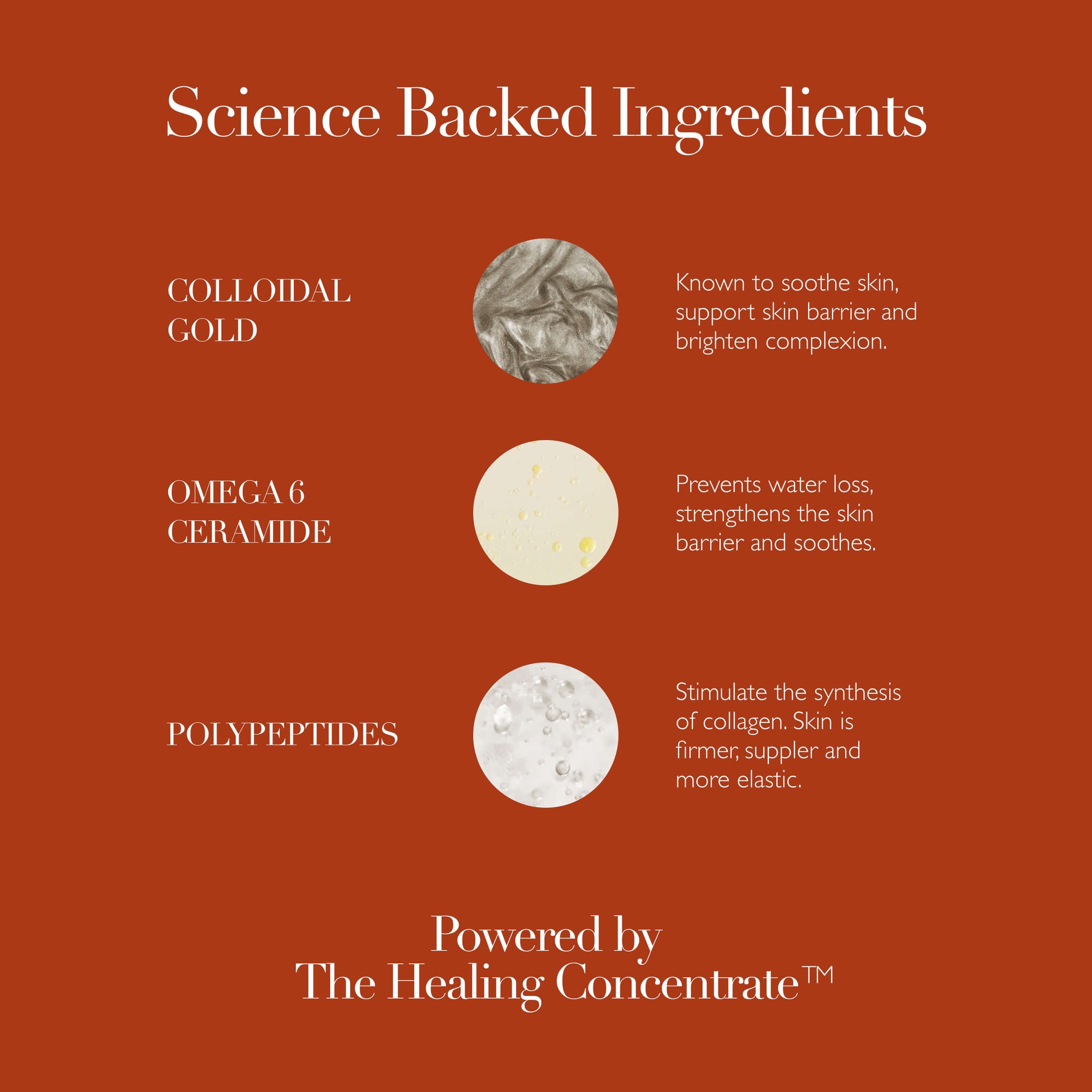 Science Backed Ingredients

COLLOIDAL GOLD

Known to soothe skin, support skin barrier and brighten complexion.

OMEGA 6 CERAMIDE

Prevents water loss, strengthens the skin barrier and soothes.

POLYPEPTIDES

Stimulate the synthesis of collagen. Skin is firmer, suppler and more elastic.

Powered by
The Healing Concentrate™