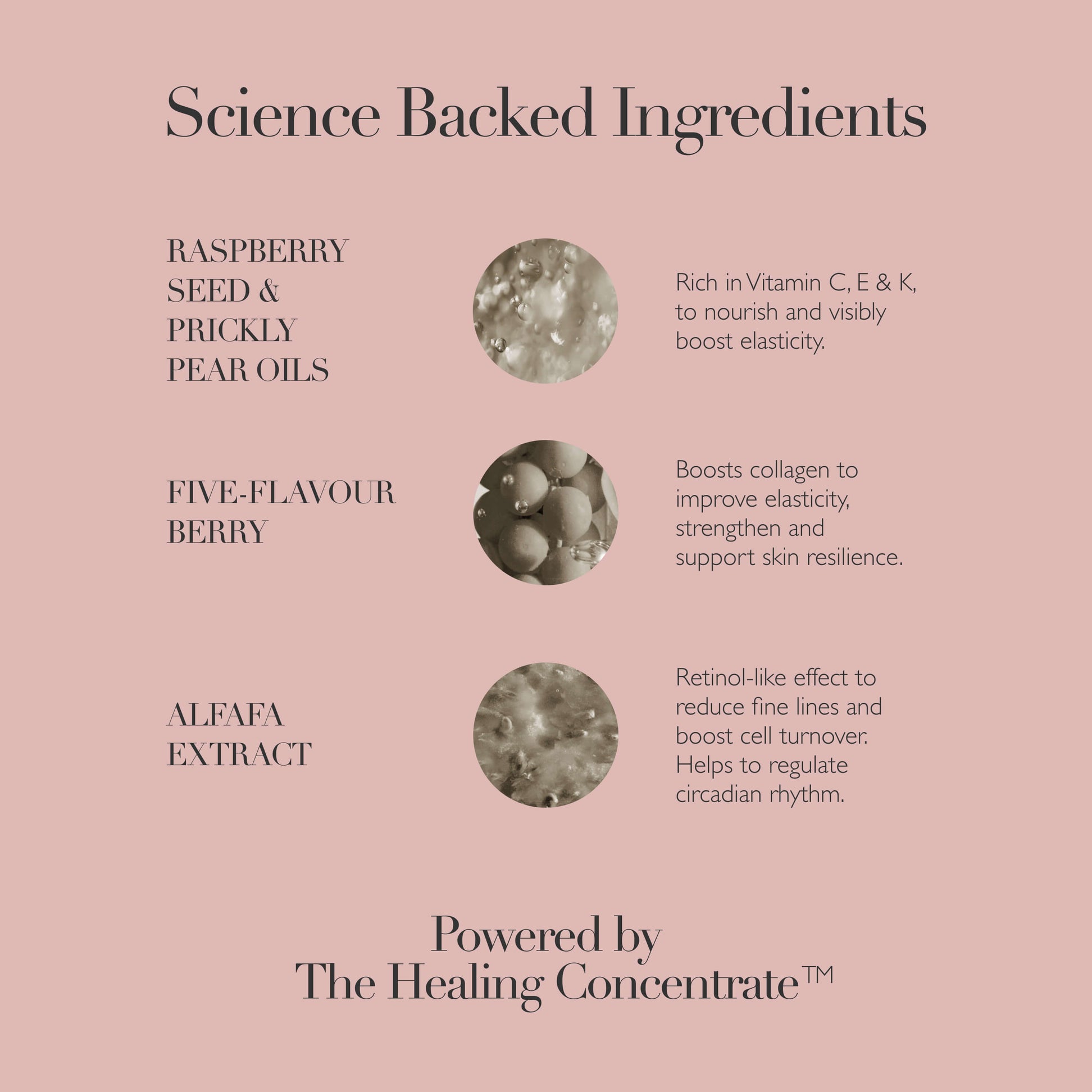 Science Backed Ingredients

RASPBERRY SEED & PRICKLY PEAR OILS

Rich in Vitamin C, E & K, to nourish and visibly boost elasticity.

FIVE-FLAVOUR BERRY

Boosts collagen to improve elasticity, strengthen and support skin resilience.

ALFAFA EXTRACT

Retinol-like effect to reduce fine lines and boost cell turnover. Helps to regulate circadian rhythm.

Powered by The Healing Concentrate™